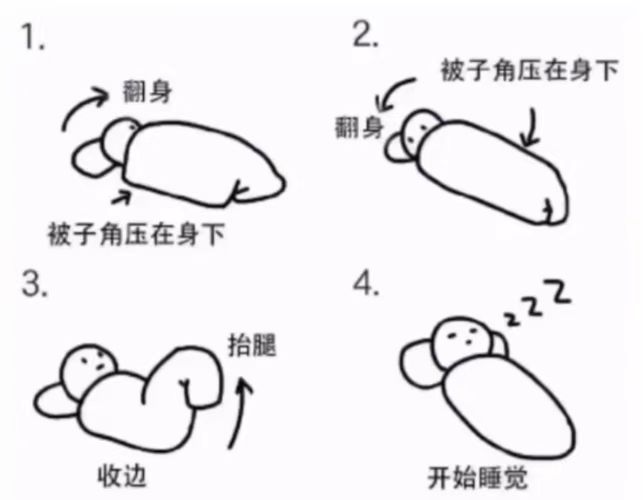 1.

翻身

被子角压在身下

2.

被子角压在身下

翻身

3.

抬腿

收边

4.

z z Z

开始睡觉